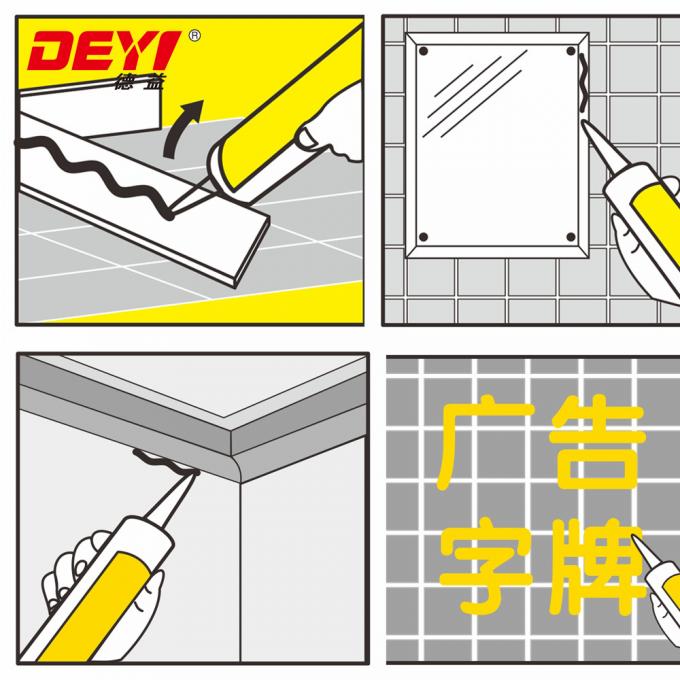 DEYI®
德益

广告
字牌